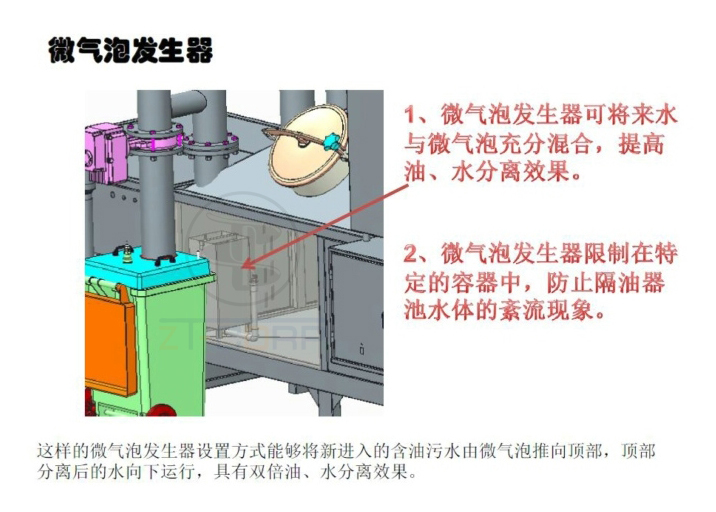 微气泡发生器

1、微气泡发生器可将来水与微气泡充分混合，提高油、水分离效果。

2、微气泡发生器限制在特定的容器中，防止隔油器池水体的紊流现象。

这样的微气泡发生器设置方式能够将新进入的含油污水由微气泡推向顶部，顶部分离后的水向下运行，具有双倍油、水分离效果。