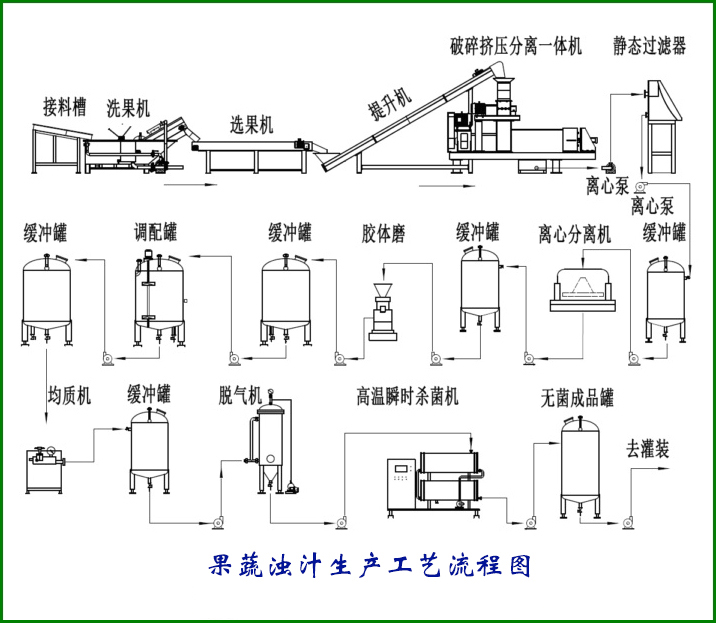 破碎挤压分离一体机
静态过滤器
接料槽
洗果机
选果机
提升机
离心泵
离心泵
缓冲罐
调配罐
缓冲罐
胶体磨
缓冲罐
离心分离机
缓冲罐
均质机
缓冲罐
脱气机
高温瞬时杀菌机
无菌成品罐
去灌装
果蔬浊汁生产工艺流程图